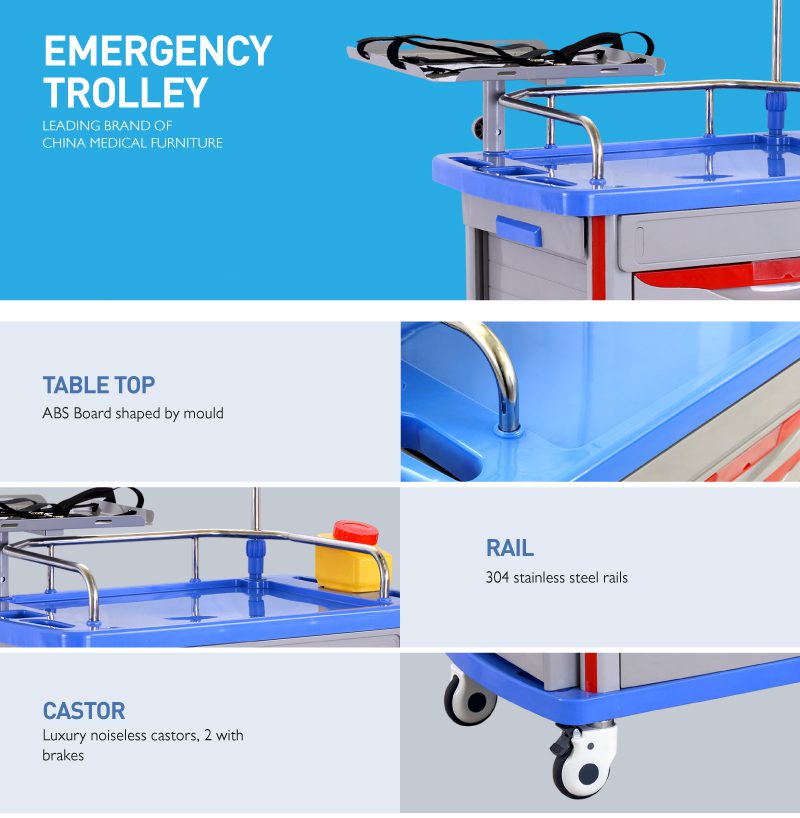 EMERGENCY TROLLEY
LEADING BRAND OF
CHINA MEDICAL FURNITURE

TABLE TOP
ABS Board shaped by mould

RAIL
304 stainless steel rails

CASTOR
Luxury noiseless castors, 2 with brakes